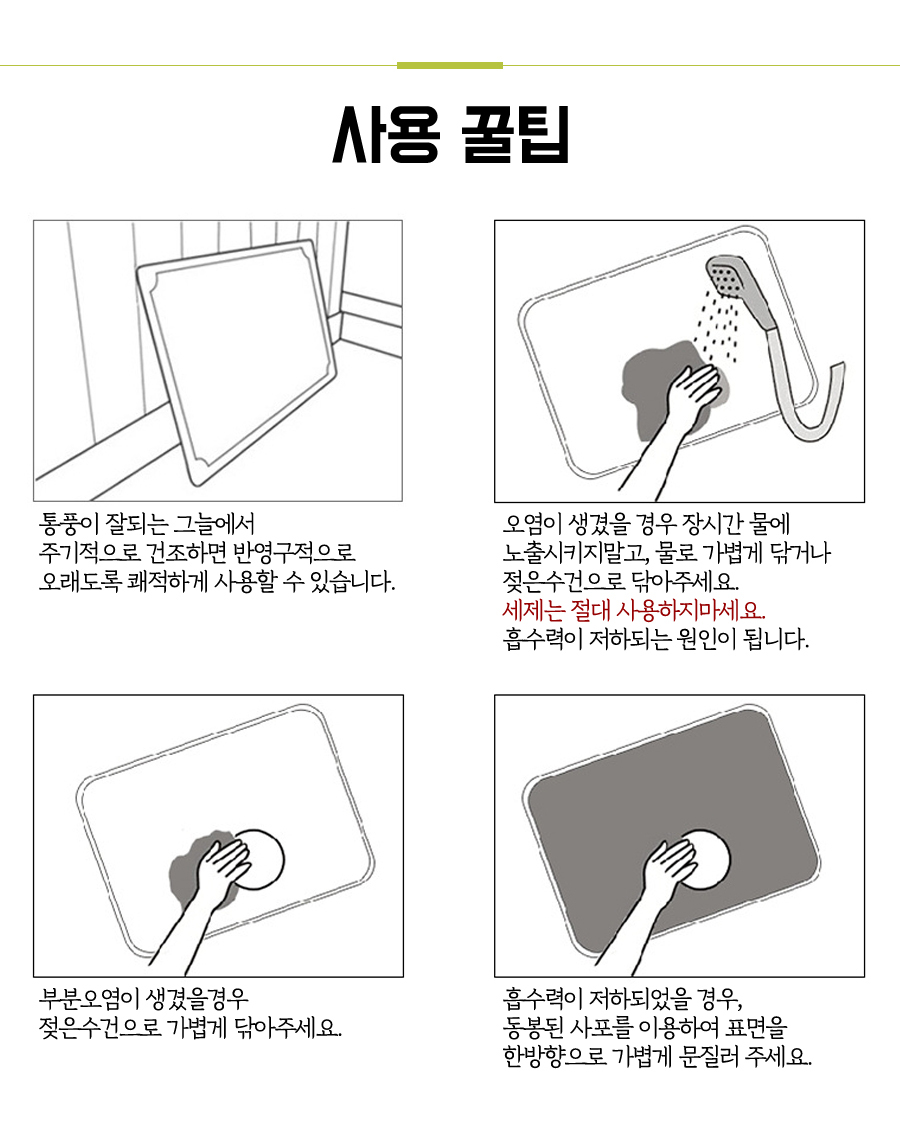 사용 꿀팁

통풍이 잘되는 그늘에서
주기적으로 건조하면 반영구적으로
오래도록 쾌적하게 사용할 수 있습니다.

오염이 생겼을 경우 장시간 물에
노출시키지말고, 물로 가볍게 닦거나
젖은수건으로 닦아주세요.
세제는 절대 사용하지마세요.
흡수력이 저하되는 원인이 됩니다.

부분오염이 생겼을경우
젖은수건으로 가볍게 닦아주세요.

흡수력이 저하되었을 경우,
동봉된 사포를 이용하여 표면을
한방향으로 가볍게 문질러 주세요.